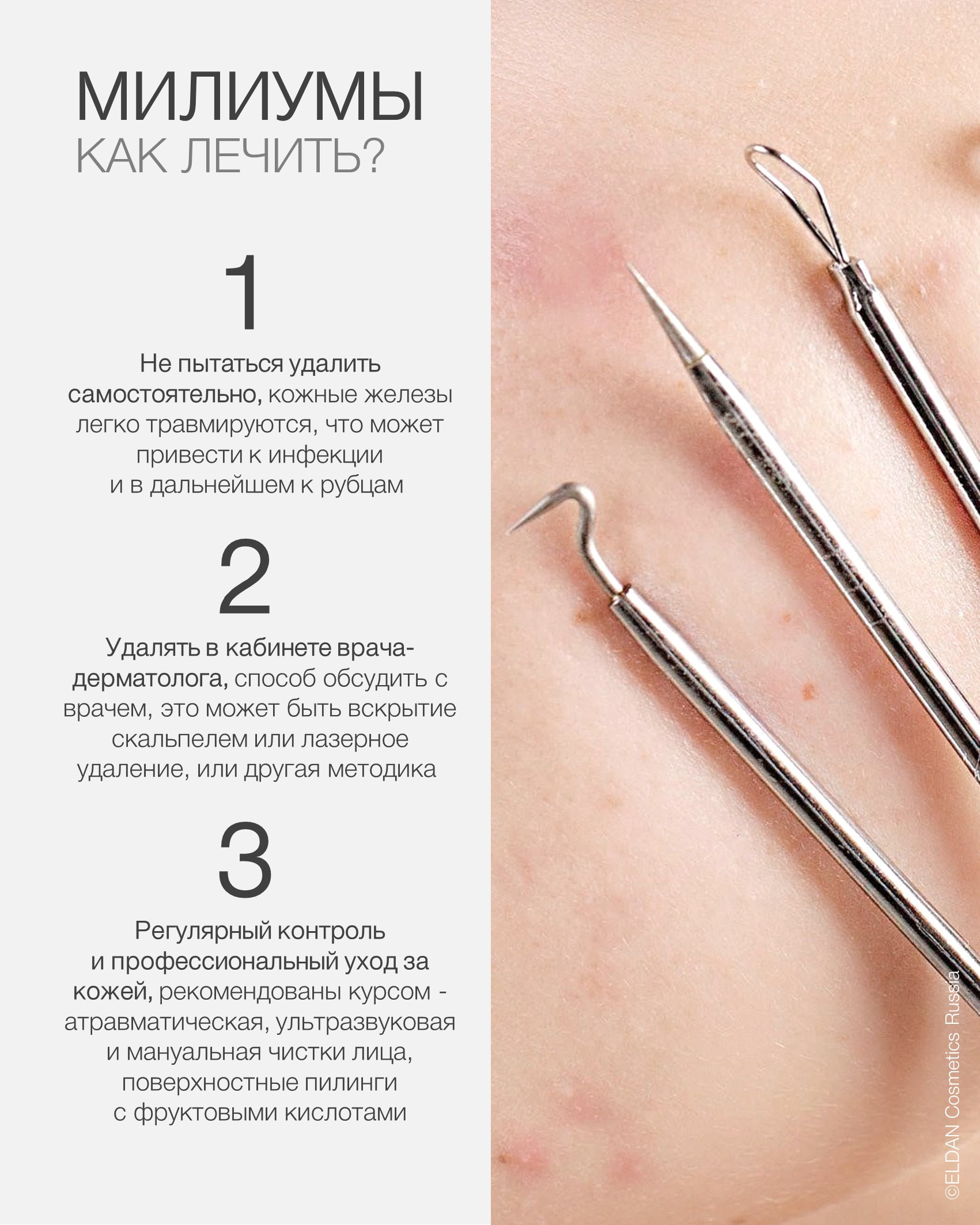 МИЛИУМЫ
КАК ЛЕЧИТЬ?

1

Не пытаться удалить самостоятельно, кожные железы легко травмируются, что может привести к инфекции и в дальнейшем к рубцам

2

Удалять в кабинете врача-дерматолога, способ обсудить с врачем, это может быть вскрытие скальпелем или лазерное удаление, или другая методика

3

Регулярный контроль и профессиональный уход за кожей, рекомендованы курсом - атравматическая, ультразвуковая и мануальная чистки лица, поверхностные пилинги с фруктовыми кислотами

©ELDAN Cosmetics Russia